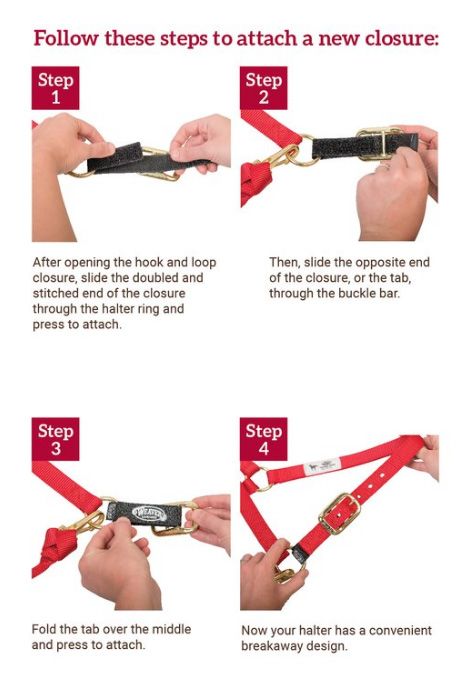 Follow these steps to attach a new closure:

Step 1

After opening the hook and loop closure, slide the doubled and stitched end of the closure through the halter ring and press to attach.

Step 2

Then, slide the opposite end of the closure, or the tab, through the buckle bar.

Step 3

WEAVER

Fold the tab over the middle and press to attach.

Step 4

Now your halter has a convenient breakaway design.