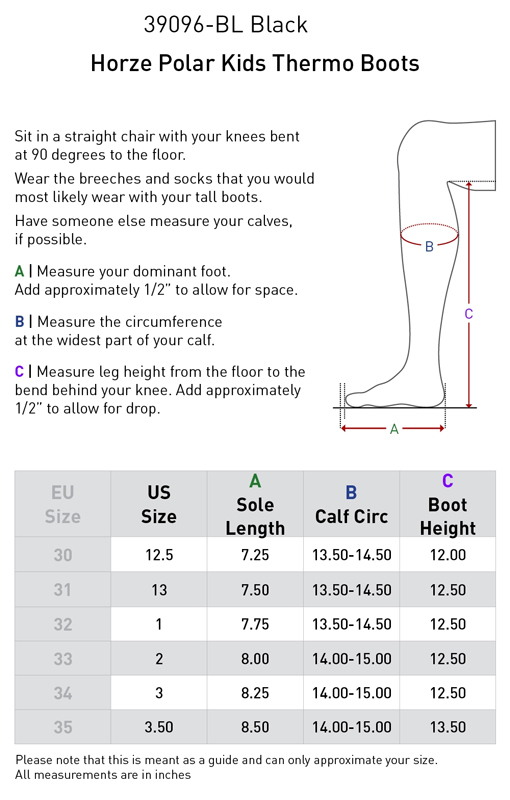 39096-BL Black
Horze Polar Kids Thermo Boots

Sit in a straight chair with your knees bent at 90 degrees to the floor.

Wear the breeches and socks that you would most likely wear with your tall boots.

Have someone else measure your calves, if possible.

A | Measure your dominant foot. Add approximately 1/2" to allow for space.

B | Measure the circumference at the widest part of your calf.

C | Measure leg height from the floor to the bend behind your knee. Add approximately 1/2" to allow for drop.

B
C
A

| EU Size | US Size | A Sole Length | B Calf Circ | C Boot Height |
|---|---|---|---|---|
| 30 | 12.5 | 7.25 | 13.50-14.50 | 12.00 |
| 31 | 13 | 7.50 | 13.50-14.50 | 12.50 |
| 32 | 1 | 7.75 | 13.50-14.50 | 12.50 |
| 33 | 2 | 8.00 | 14.00-15.00 | 12.50 |
| 34 | 3 | 8.25 | 14.00-15.00 | 12.50 |
| 35 | 3.50 | 8.50 | 14.00-15.00 | 13.50 |

Please note that this is meant as a guide and can only approximate your size.
All measurements are in inches